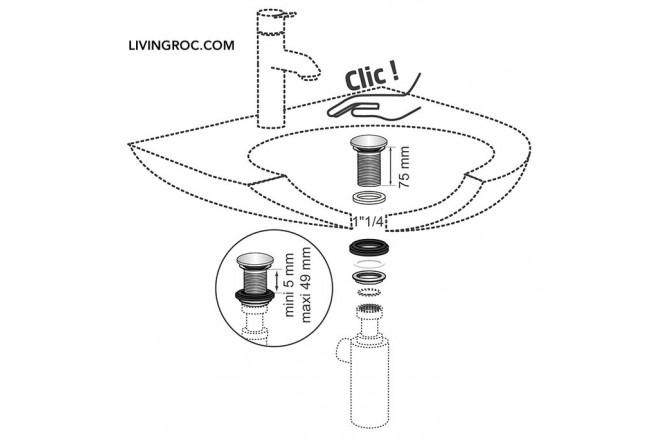 LIVINGROC.COM

Clic !

75 mm

1"1/4

mini 5 mm
maxi 49 mm